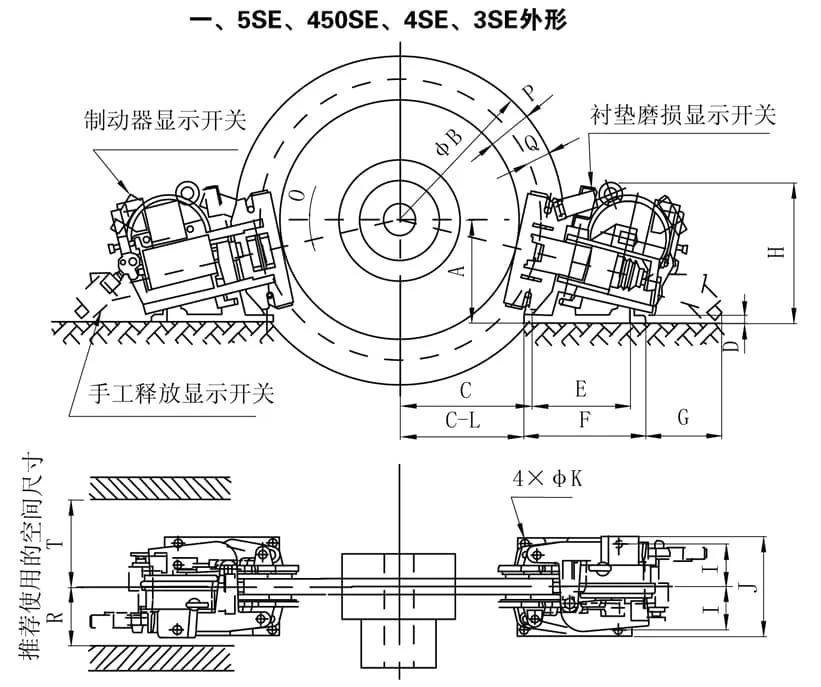 一、5SE、450SE、4SE、3SE外形

制动器显示开关

衬垫磨损显示开关

P

ΦB

Q

O

A

H

D

手工释放显示开关

C

E

C-L

F

G

推荐使用的空间尺寸

T

R

4×ΦK

I

I

J